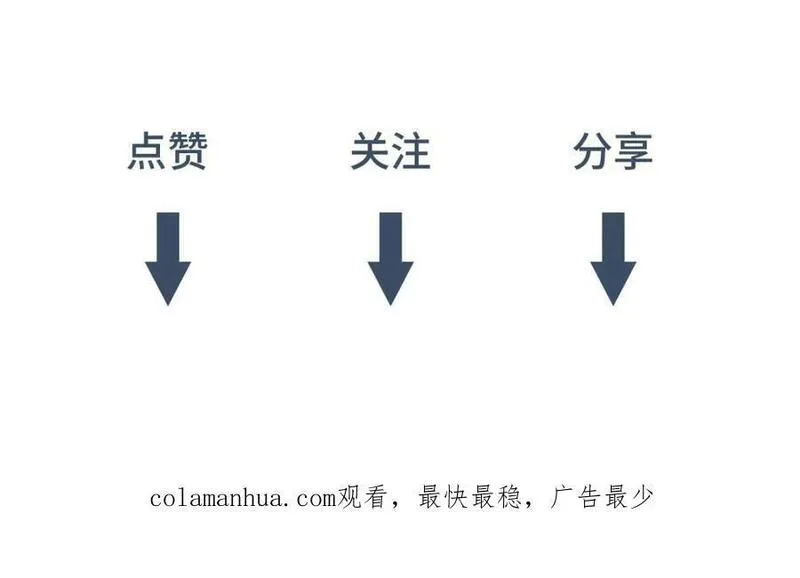 点赞 关注 分享

colamanhua.com观看，最快最稳，广告最少