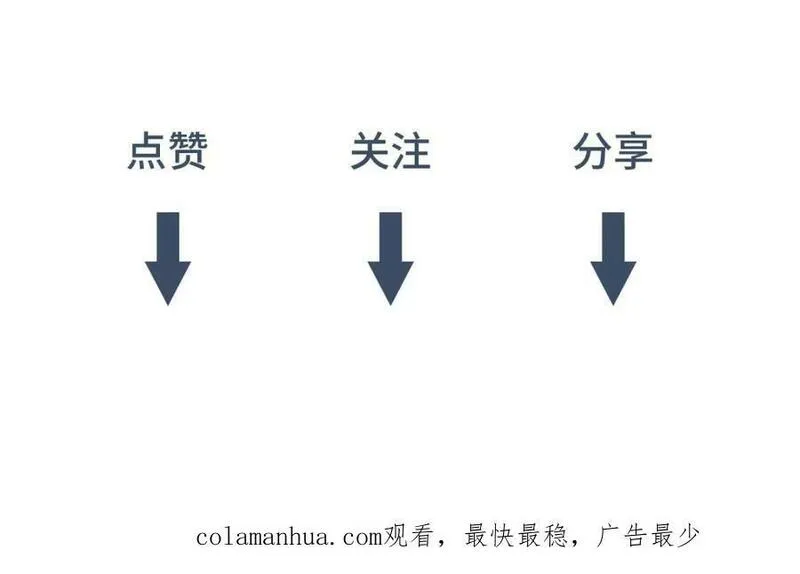 点赞 关注 分享

colamanhua.com观看，最快最稳，广告最少